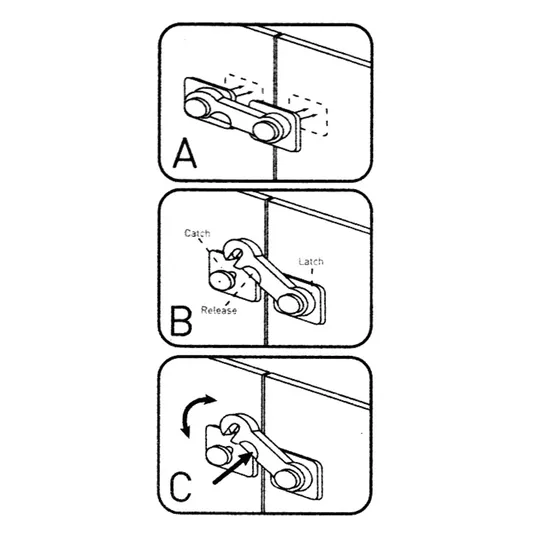 A

Catch

Latch

Release

B

C